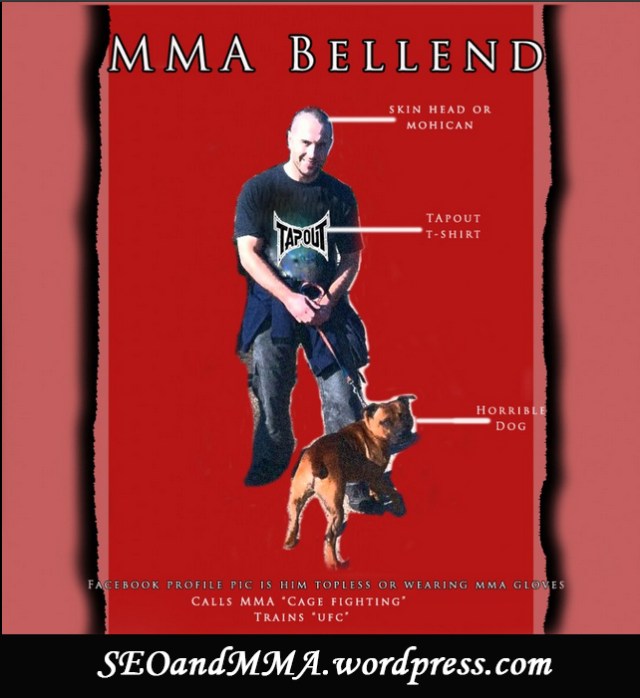 MMA BELLEND

SKIN HEAD OR MOHICAN

TAPOUT

TAPOUT T-SHIRT

HORRIBLE DOG

FACEBOOK PROFILE PIC IS HIM TOPLESS OR WEARING MMA GLOVES
CALLS MMA "CAGE FIGHTING"
TRAINS "UFC"

SEOandMMA.wordpress.com